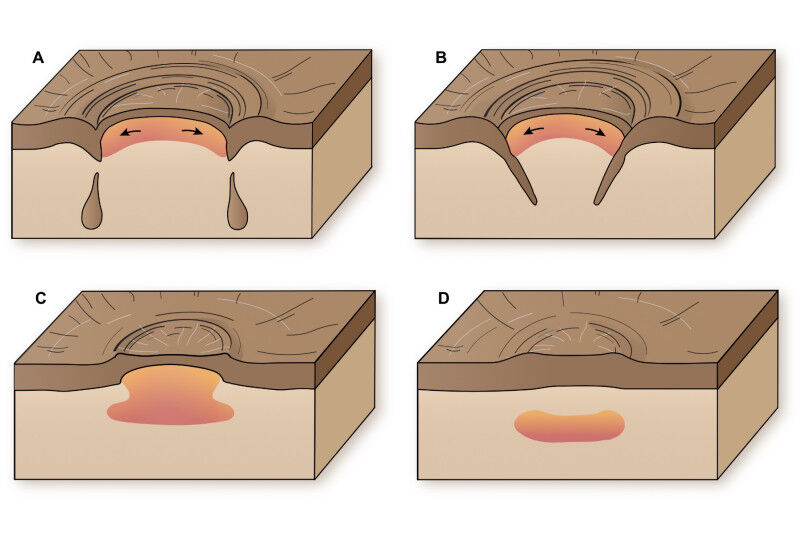 A

B

C

D